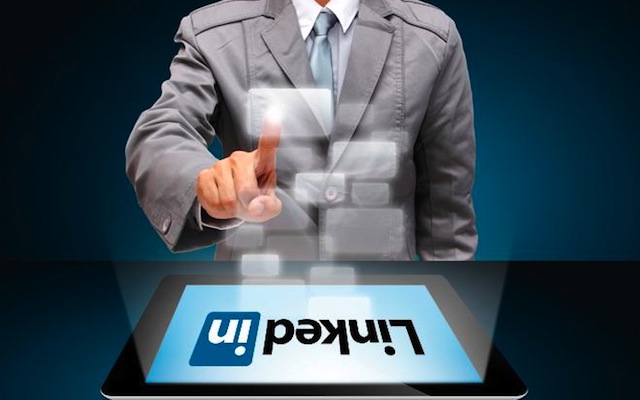 Linked in