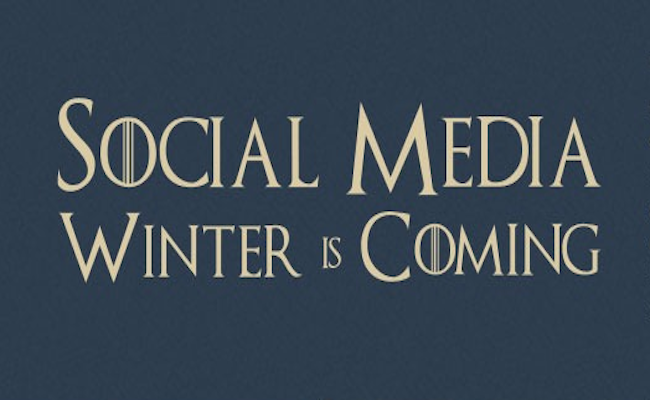 SOCIAL MEDIA
WINTER IS COMING