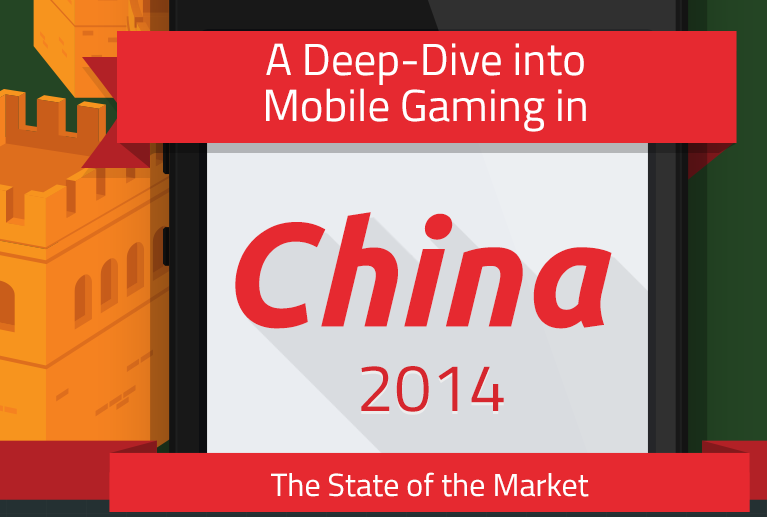 A Deep-Dive into Mobile Gaming in

China

2014

The State of the Market